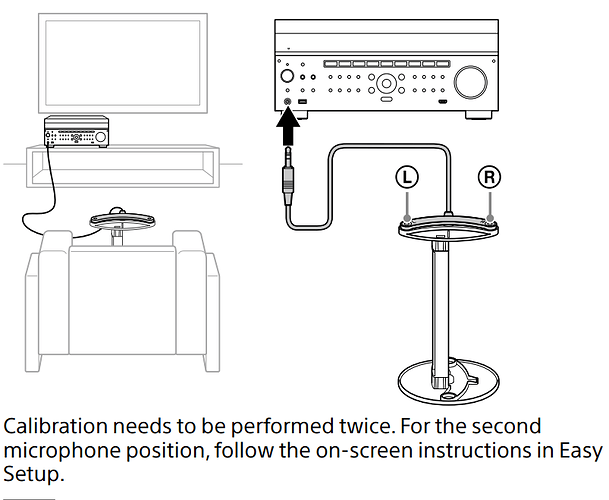 L

R

Calibration needs to be performed twice. For the second microphone position, follow the on-screen instructions in Easy Setup.